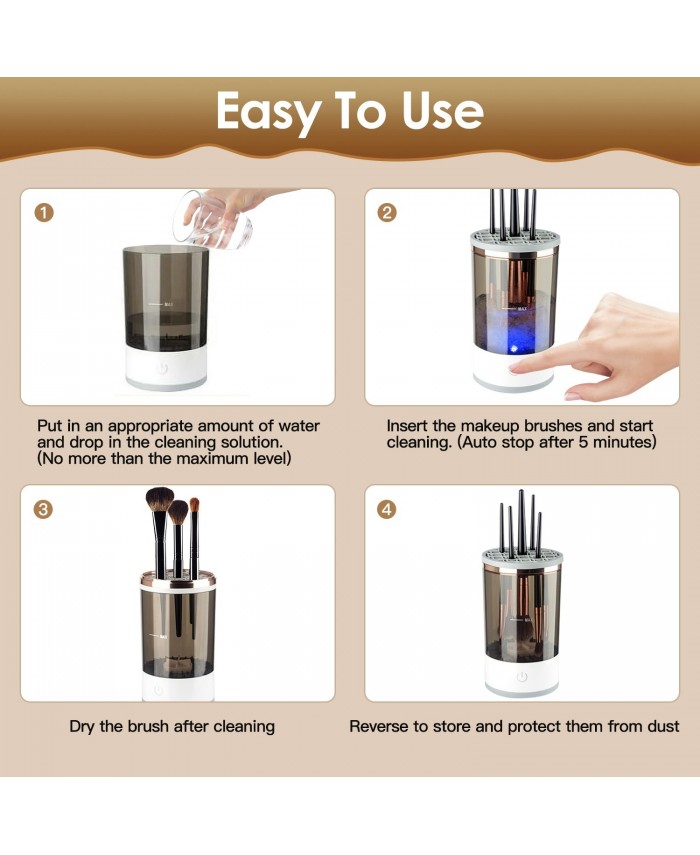 Easy To Use

1

MAX

Put in an appropriate amount of water and drop in the cleaning solution. (No more than the maximum level)

2

MAX

Insert the makeup brushes and start cleaning. (Auto stop after 5 minutes)

3

Dry the brush after cleaning

4

Reverse to store and protect them from dust